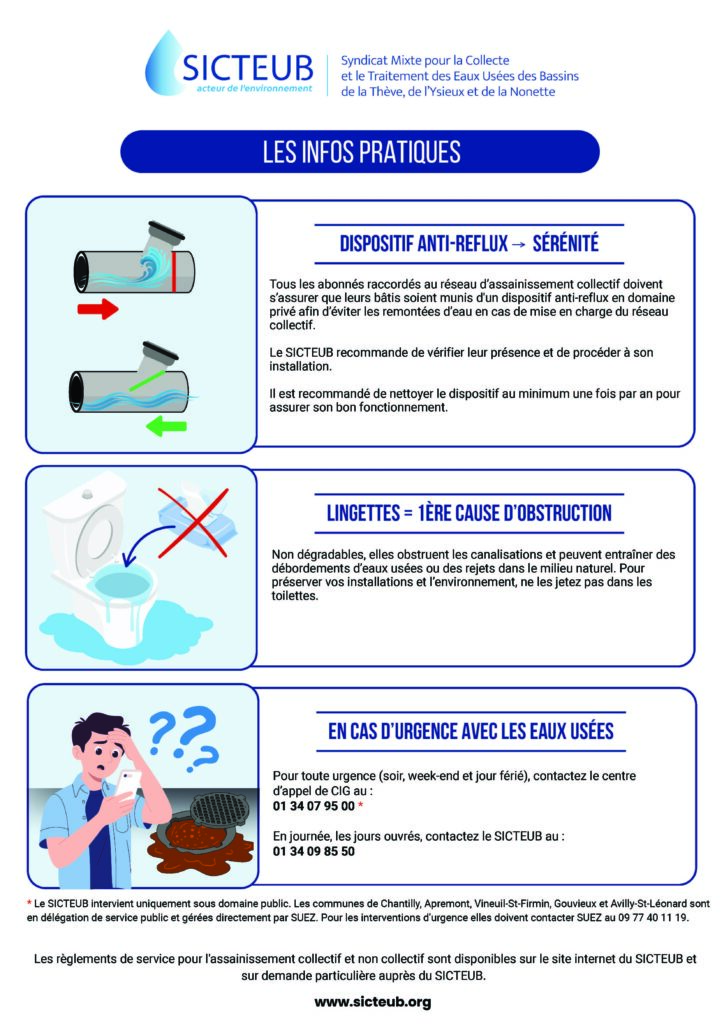 SICTEUB
acteur de l'environnement

Syndicat Mixte pour la Collecte et le Traitement des Eaux Usées des Bassins de la Thève, de l'Ysieux et de la Nonette

LES INFOS PRATIQUES

DISPOSITIF ANTI-REFLUX → SÉRÉNITÉ

Tous les abonnés raccordés au réseau d'assainissement collectif doivent s'assurer que leurs bâtis soient munis d'un dispositif anti-reflux en domaine privé afin d'éviter les remontées d'eau en cas de mise en charge du réseau collectif.

Le SICTEUB recommande de vérifier leur présence et de procéder à son installation.

Il est recommandé de nettoyer le dispositif au minimum une fois par an pour assurer son bon fonctionnement.

LINGETTES = 1ÈRE CAUSE D'OBSTRUCTION

Non dégradables, elles obstruent les canalisations et peuvent entraîner des débordements d'eaux usées ou des rejets dans le milieu naturel. Pour préserver vos installations et l'environnement, ne les jetez pas dans les toilettes.

EN CAS D'URGENCE AVEC LES EAUX USÉES

Pour toute urgence (soir, week-end et jour férié), contactez le centre d'appel de CIG au :
01 34 07 95 00 *

En journée, les jours ouvrés, contactez le SICTEUB au :
01 34 09 85 50

* Le SICTEUB intervient uniquement sous domaine public. Les communes de Chantilly, Apremont, Vineuil-St-Firmin, Gouvieux et Avilly-St-Léonard sont en délégation de service public et gérées directement par SUEZ. Pour les interventions d'urgence elles doivent contacter SUEZ au 09 77 40 11 19.

Les règlements de service pour l'assainissement collectif et non collectif sont disponibles sur le site internet du SICTEUB et sur demande particulière auprès du SICTEUB.

www.sicteub.org